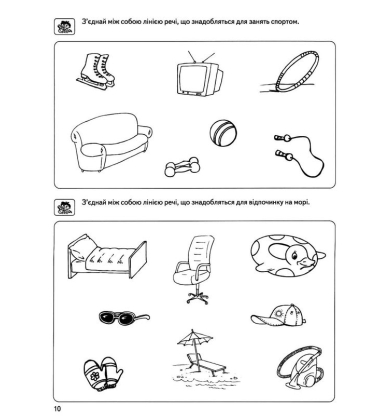 З'єднай між собою лінією речі, що знадобляться для занять спортом.

З'єднай між собою лінією речі, що знадобляться для відпочинку на морі.

10